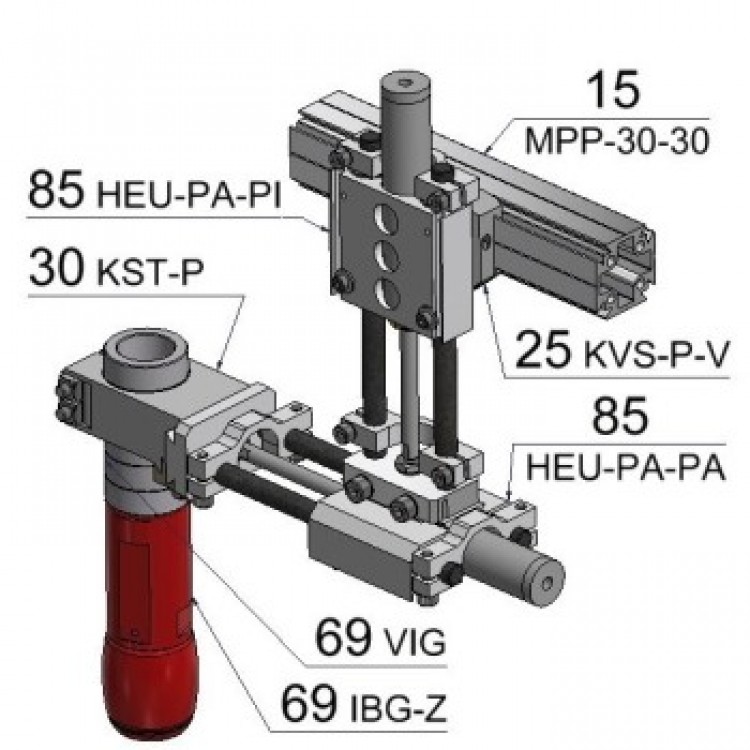 15
MPP-30-30

85 HEU-PA-PI

30 KST-P

25 KVS-P-V

85
HEU-PA-PA

69 VIG

69 IBG-Z