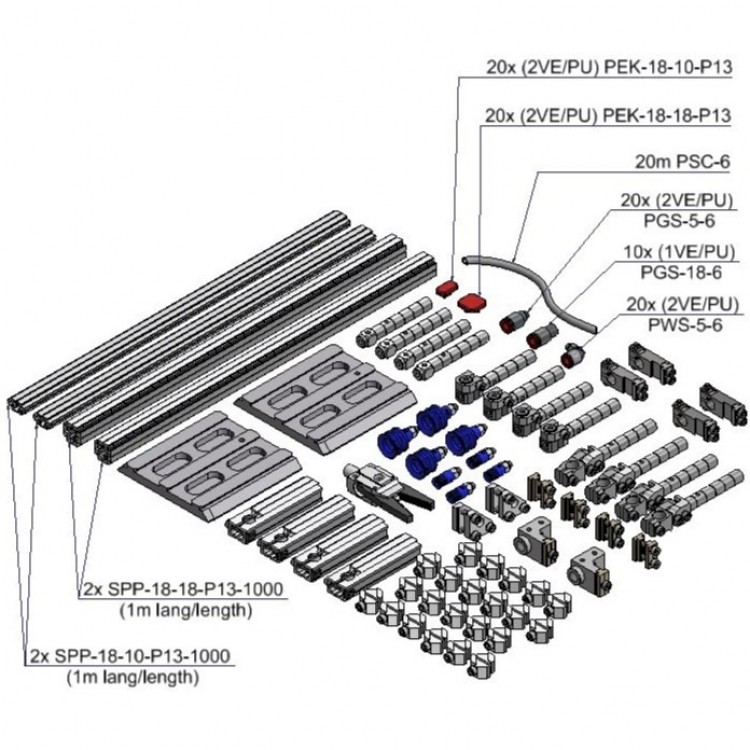 20x (2VE/PU) PEK-18-10-P13

20x (2VE/PU) PEK-18-18-P13

20m PSC-6

20x (2VE/PU)
PGS-5-6

10x (1VE/PU)
PGS-18-6

20x (2VE/PU)
PWS-5-6

2x SPP-18-18-P13-1000
(1m lang/length)

2x SPP-18-10-P13-1000
(1m lang/length)